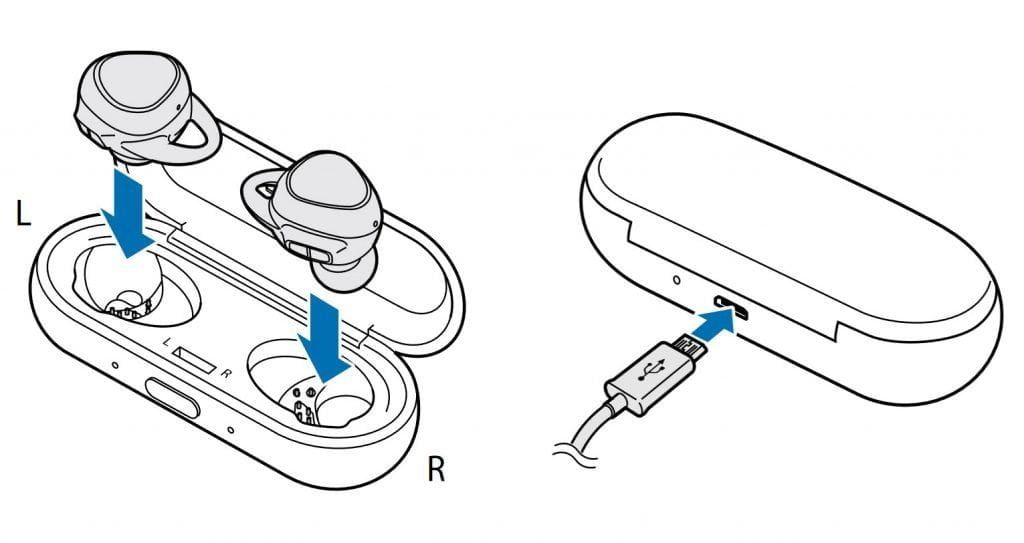 L
L
R
R